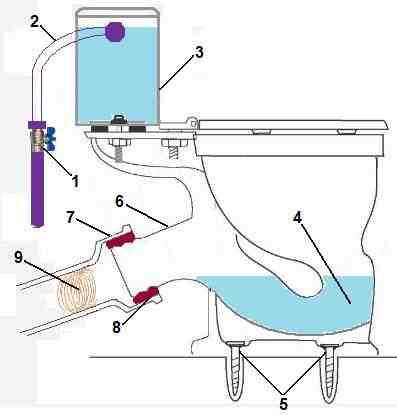 2
3
1
6
7
4
9
8
5