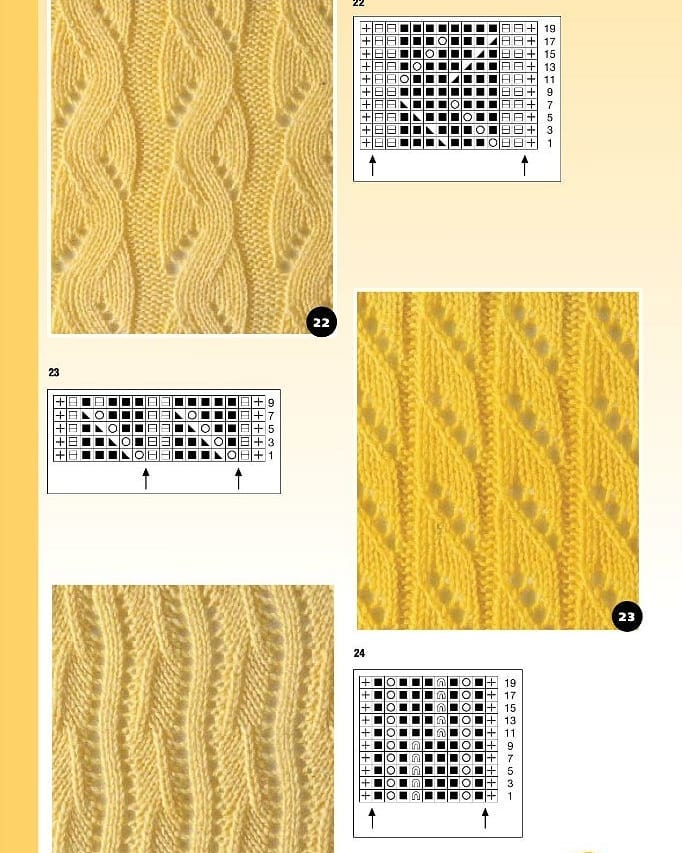 22

19
17
15
13
11
9
7
5
3
1

22

23

9
7
5
3
1

23

24

19
17
15
13
11
9
7
5
3
1