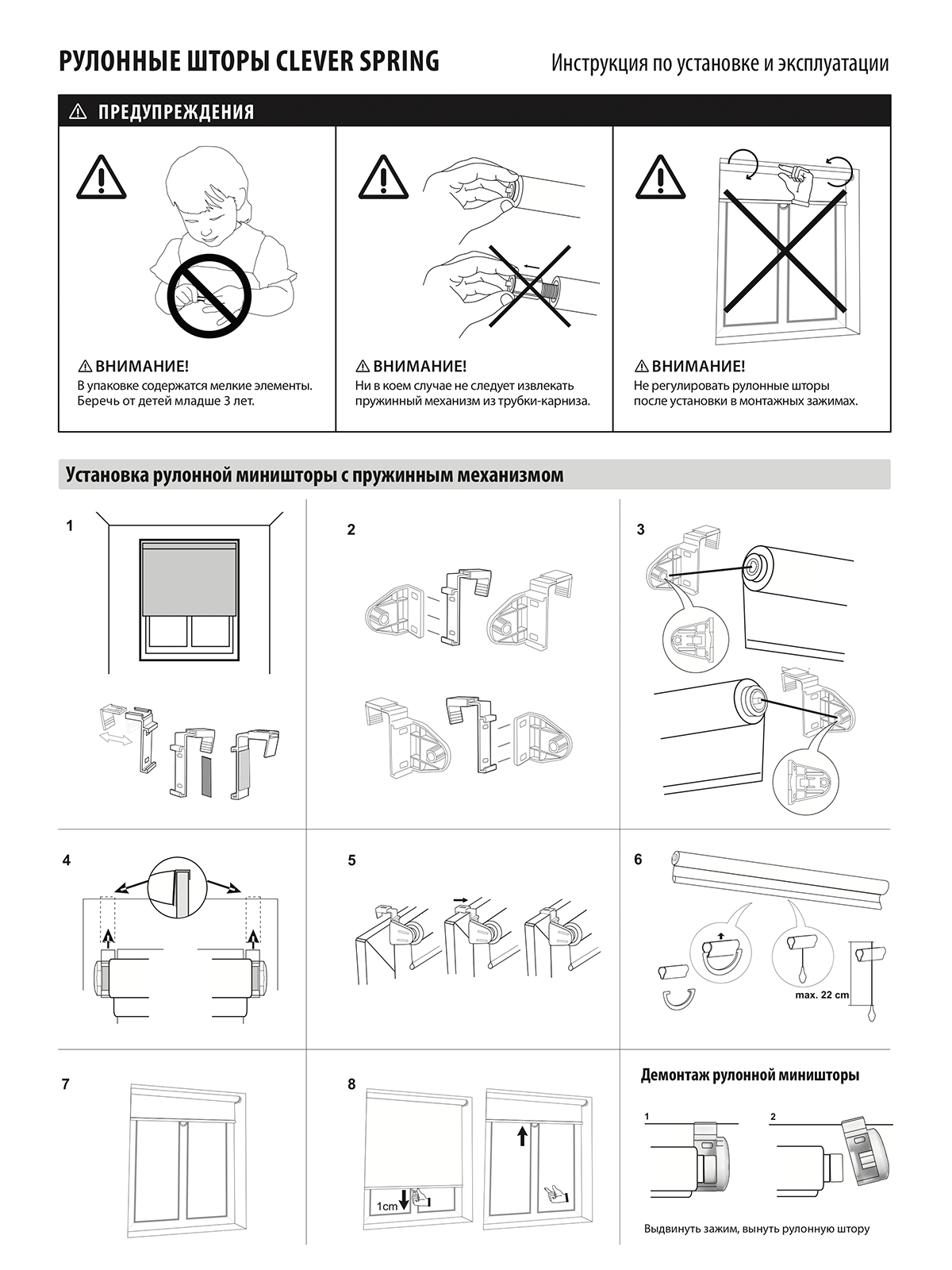 РУЛОННЫЕ ШТОРЫ CLEVER SPRING

Инструкция по установке и эксплуатации

ПРЕДУПРЕЖДЕНИЯ

ВНИМАНИЕ!
В упаковке содержатся мелкие элементы. Беречь от детей младше 3 лет.

ВНИМАНИЕ!
Ни в коем случае не следует извлекать пружинный механизм из трубки-карниза.

ВНИМАНИЕ!
Не регулировать рулонные шторы после установки в монтажных зажимах.

Установка рулонной миништоры с пружинным механизмом

1

2

3

4

5

6

max. 22 cm

7

8

1cm

Демонтаж рулонной миништоры

1

2

Выдвинуть зажим, вынуть рулонную штору