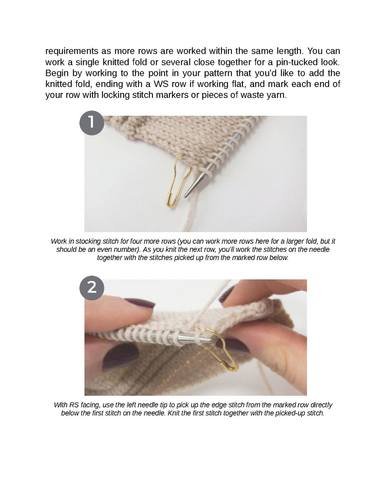 requirements as more rows are worked within the same length. You can work a single knitted fold or several close together for a pin-tucked look. Begin by working to the point in your pattern that you'd like to add the knitted fold, ending with a WS row if working flat, and mark each end of your row with locking stitch markers or pieces of waste yarn.

1

Work in stocking stitch for four more rows (you can work more rows here for a larger fold, but it should be an even number). As you knit the next row, you'll work the stitches on the needle together with the stitches picked up from the marked row below.

2

With RS facing, use the left needle tip to pick up the edge stitch from the marked row directly below the first stitch on the needle. Knit the first stitch together with the picked-up stitch.