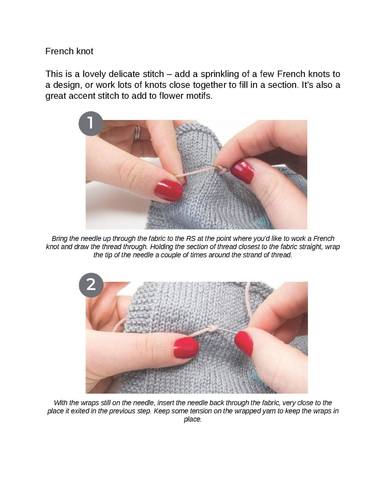 French knot

This is a lovely delicate stitch – add a sprinkling of a few French knots to a design, or work lots of knots close together to fill in a section. It's also a great accent stitch to add to flower motifs.

1

Bring the needle up through the fabric to the RS at the point where you'd like to work a French knot and draw the thread through. Holding the section of thread closest to the fabric straight, wrap the tip of the needle a couple of times around the strand of thread.

2

With the wraps still on the needle, insert the needle back through the fabric, very close to the place it exited in the previous step. Keep some tension on the wrapped yarn to keep the wraps in place.