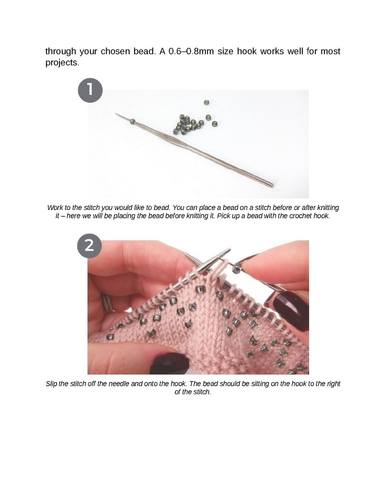 through your chosen bead. A 0.6–0.8mm size hook works well for most projects.

1

Work to the stitch you would like to bead. You can place a bead on a stitch before or after knitting it – here we will be placing the bead before knitting it. Pick up a bead with the crochet hook.

2

Slip the stitch off the needle and onto the hook. The bead should be sitting on the hook to the right of the stitch.