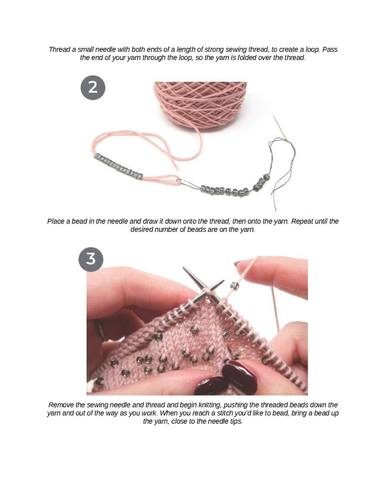 Thread a small needle with both ends of a length of strong sewing thread, to create a loop. Pass the end of your yarn through the loop, so the yarn is folded over the thread.

2

Place a bead in the needle and draw it down onto the thread, then onto the yarn. Repeat until the desired number of beads are on the yarn.

3

Remove the sewing needle and thread and begin knitting, pushing the threaded beads down the yarn and out of the way as you work. When you reach a stitch you'd like to bead, bring a bead up the yarn, close to the needle tips.