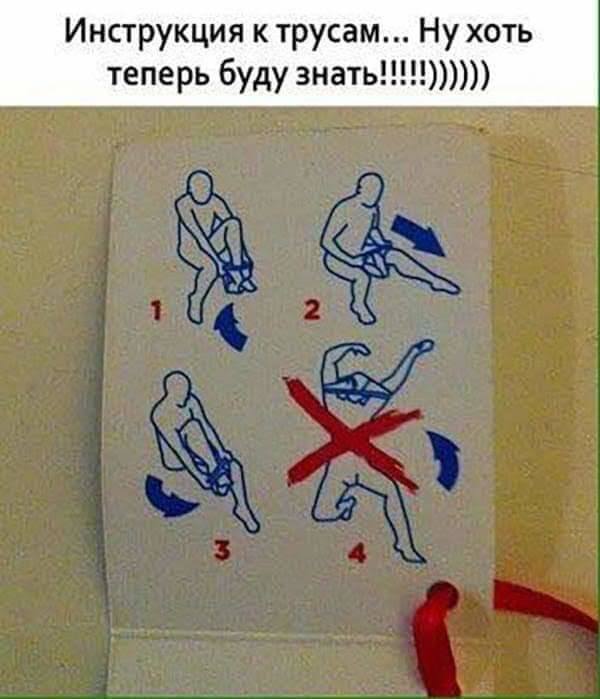 Инструкция к трусам... Ну хоть теперь буду знать!!!!!))))))

1

2

3

4