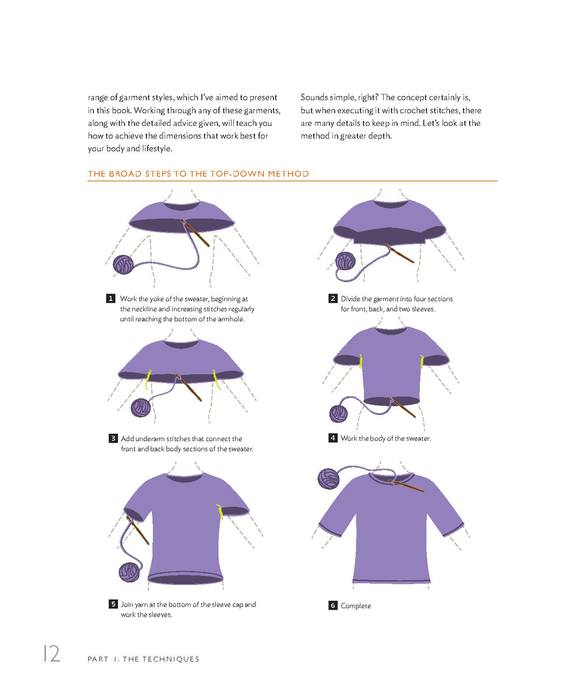 range of garment styles, which I've aimed to present in this book. Working through any of these garments, along with the detailed advice given, will teach you how to achieve the dimensions that work best for your body and lifestyle.

Sounds simple, right? The concept certainly is, but when executing it with crochet stitches, there are many details to keep in mind. Let's look at the method in greater depth.

THE BROAD STEPS TO THE TOP-DOWN METHOD

1 Work the yoke of the sweater, beginning at the neckline and increasing stitches regularly until reaching the bottom of the armhole.

2 Divide the garment into four sections for front, back, and two sleeves.

3 Add underarm stitches that connect the front and back body sections of the sweater.

4 Work the body of the sweater.

5 Join yarn at the bottom of the sleeve cap and work the sleeves.

6 Complete

12 PART 1: THE TECHNIQUES