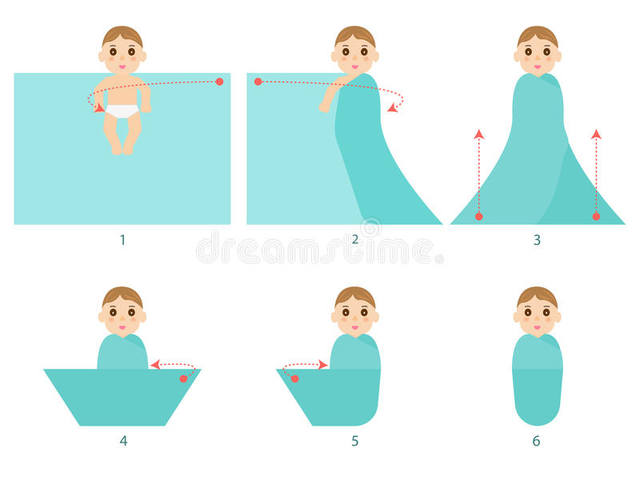 1 2 3

dreamstime.

4 5 6