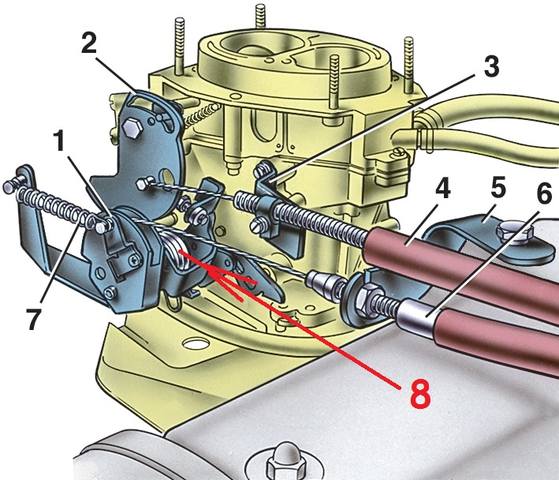 2
3
1
4
5
6
7
8