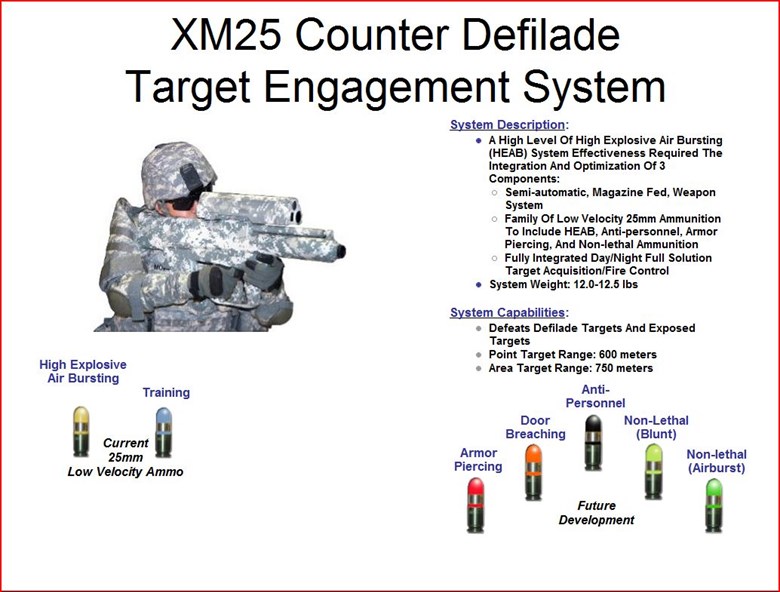 XM25 Counter Defilade Target Engagement System

System Description:
- A High Level Of High Explosive Air Bursting (HEAB) System Effectiveness Required The Integration And Optimization Of 3 Components:
  - Semi-automatic, Magazine Fed, Weapon System
  - Family Of Low Velocity 25mm Ammunition To Include HEAB, Anti-personnel, Armor Piercing, And Non-lethal Ammunition
  - Fully Integrated Day/Night Full Solution Target Acquisition/Fire Control
- System Weight: 12.0-12.5 lbs

System Capabilities:
- Defeats Defilade Targets And Exposed Targets
- Point Target Range: 600 meters
- Area Target Range: 750 meters

High Explosive Air Bursting

Training

Current 25mm Low Velocity Ammo

Armor Piercing

Door Breaching

Anti-Personnel

Non-Lethal (Blunt)

Non-lethal (Airburst)

Future Development