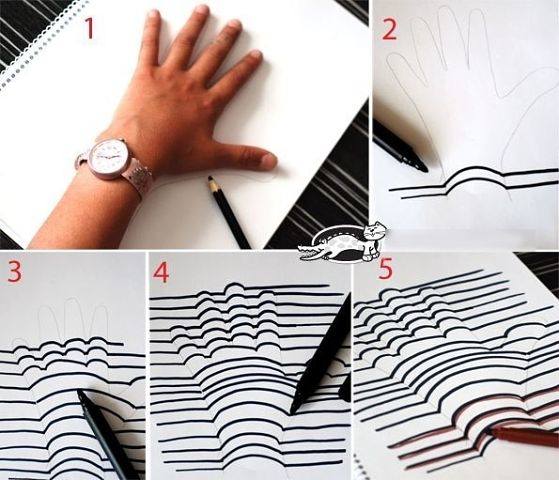 1
2
3
4
5