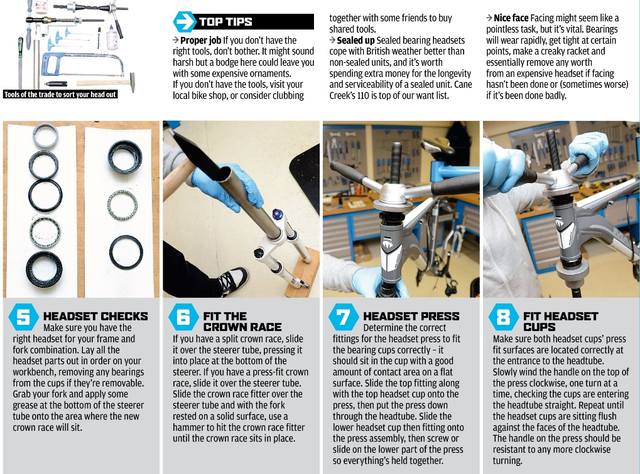 Tools of the trade to sort your head out

TOP TIPS

→ Proper job If you don't have the right tools, don't bother. It might sound harsh but a bodge here could leave you with some expensive ornaments.

If you don't have the tools, visit your local bike shop, or consider clubbing together with some friends to buy shared tools.

→ Sealed up Sealed bearing headsets cope with British weather better than non-sealed units, and it's worth spending extra money for the longevity and serviceability of a sealed unit. Cane Creek's 110 is top of our want list.

→ Nice face Facing might seem like a pointless task, but it's vital. Bearings will wear rapidly, get tight at certain points, make a creaky racket and essentially remove any worth from an expensive headset if facing hasn't been done or (sometimes worse) if it's been done badly.

5 HEADSET CHECKS
Make sure you have the right headset for your frame and fork combination. Lay all the headset parts out in order on your workbench, removing any bearings from the cups if they're removable. Grab your fork and apply some grease at the bottom of the steerer tube onto the area where the new crown race will sit.

6 FIT THE CROWN RACE
If you have a split crown race, slide it over the steerer tube, pressing it into place at the bottom of the steerer. If you have a press-fit crown race, slide it over the steerer tube. Slide the crown race fitter over the steerer tube and with the fork rested on a solid surface, use a hammer to hit the crown race fitter until the crown race sits in place.

7 HEADSET PRESS
Determine the correct fittings for the headset press to fit the bearing cups correctly – it should sit in the cup with a good amount of contact area on a flat surface. Slide the top fitting along with the top headset cup onto the press, then put the press down through the headtube. Slide the lower headset cup then fitting onto the press assembly, then screw or slide on the lower part of the press so everything's held together.

8 FIT HEADSET CUPS
Make sure both headset cups' press fit surfaces are located correctly at the entrance to the headtube. Slowly wind the handle on the top of the press clockwise, one turn at a time, checking the cups are entering the headtube straight. Repeat until the headset cups are sitting flush against the faces of the headtube. The handle on the press should be resistant to any more clockwise turning.