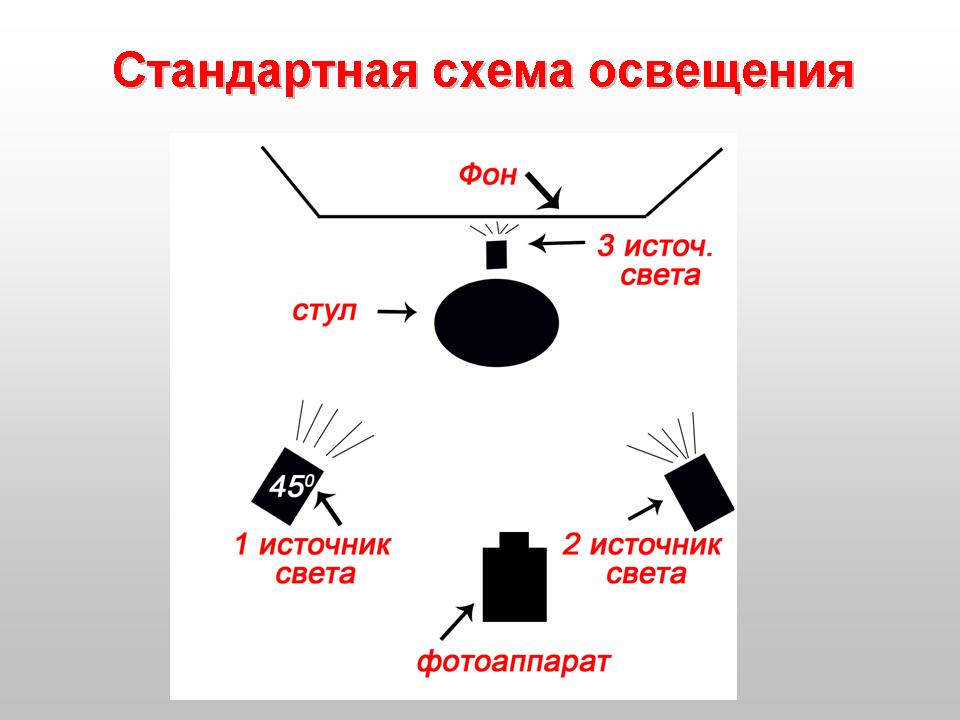 Стандартная схема освещения

Фон

3 источ. света

стул

$45^0$

1 источник света

2 источник света

фотоаппарат