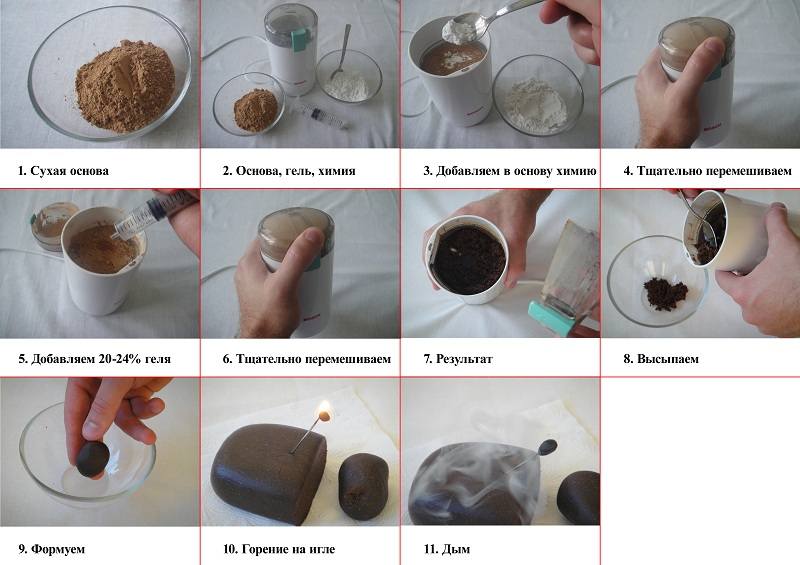 1. Сухая основа

2. Основа, гель, химия

3. Добавляем в основу химию

4. Тщательно перемешиваем

5. Добавляем 20-24% геля

6. Тщательно перемешиваем

7. Результат

8. Высыпаем

9. Формуем

10. Горение на игле

11. Дым