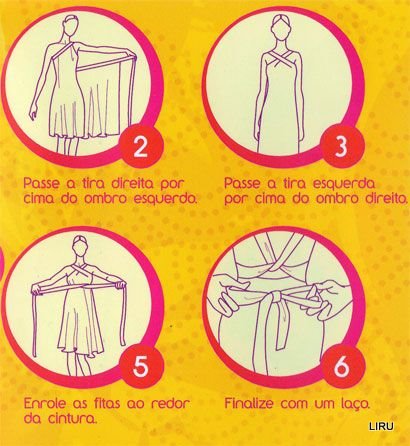 2

Passe a tira direita por cima do ombro esquerdo.

3

Passe a tira esquerda por cima do ombro direito.

5

Enrole as fitas ao redor da cintura.

6

Finalize com um laço.

LIRU